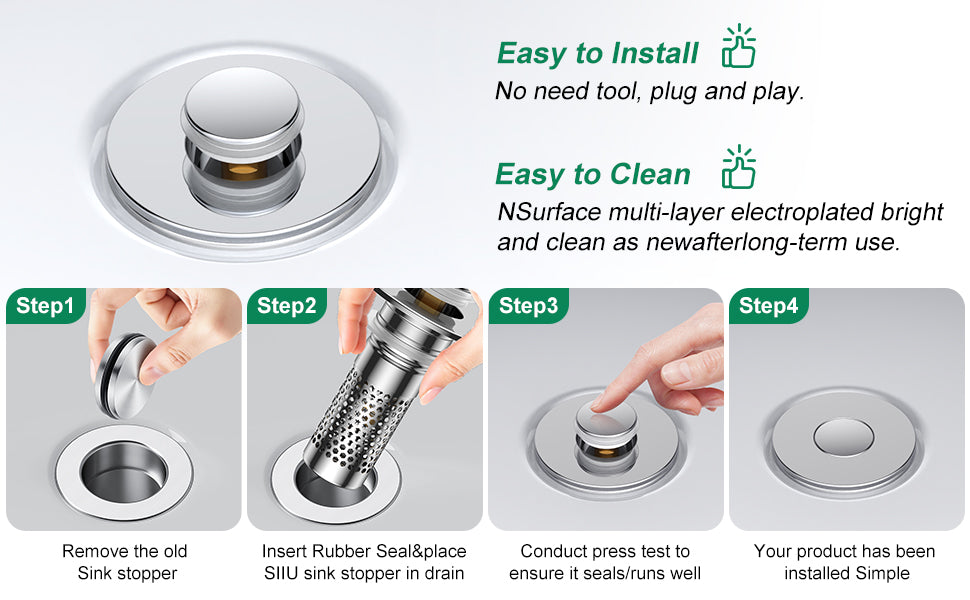 Easy to Install

No need tool, plug and play.

Easy to Clean

NSurface multi-layer electroplated bright and clean as newafterlong-term use.

Step1

Remove the old Sink stopper

Step2

Insert Rubber Seal&place SIIU sink stopper in drain

Step3

Conduct press test to ensure it seals/runs well

Step4

Your product has been installed Simple