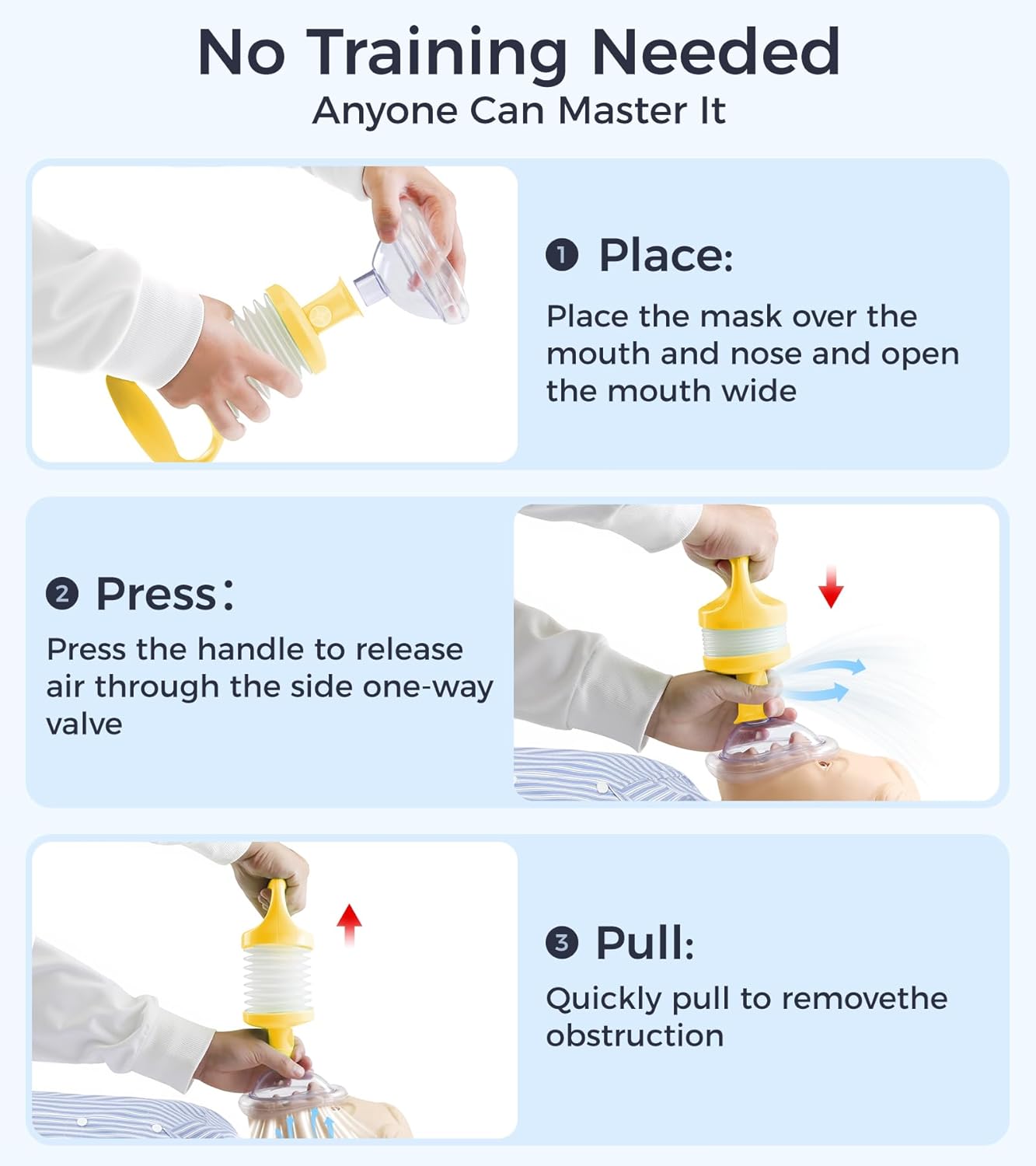 No Training Needed
Anyone Can Master It

1 Place:
Place the mask over the mouth and nose and open the mouth wide

2 Press:
Press the handle to release air through the side one-way valve

3 Pull:
Quickly pull to removethe obstruction